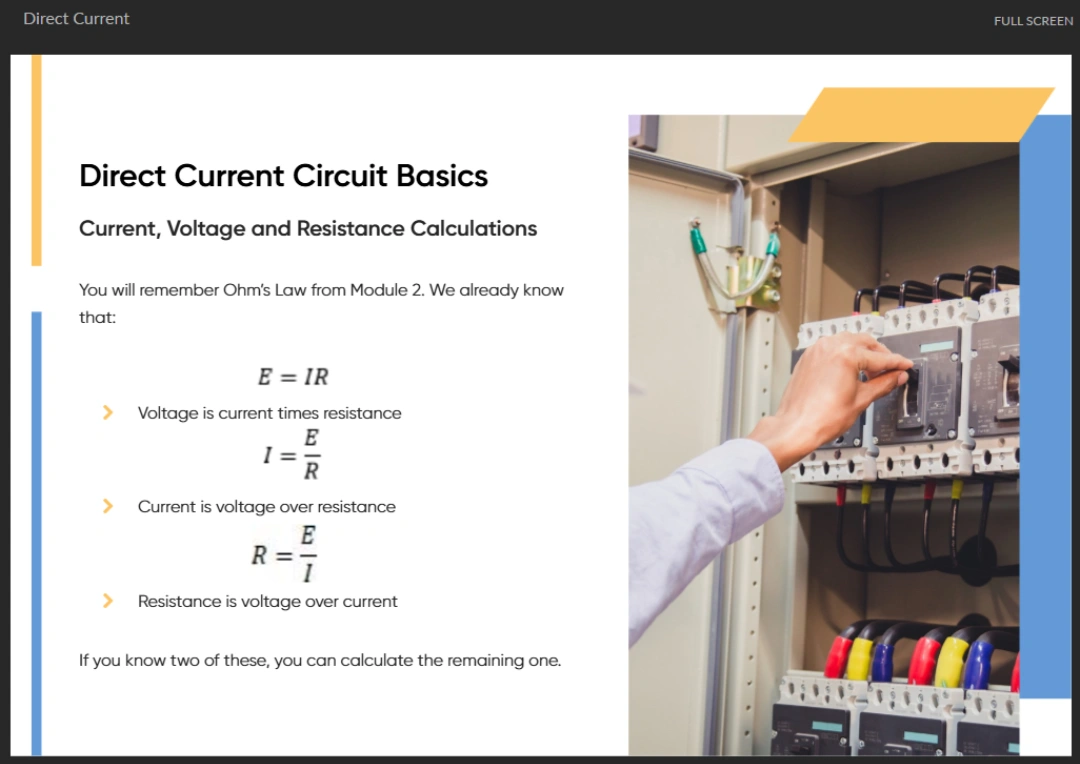 Direct Current

FULL SCREEN

Direct Current Circuit Basics

Current, Voltage and Resistance Calculations

You will remember Ohm's Law from Module 2. We already know that:

$E = IR$

Voltage is current times resistance

$I = \frac{E}{R}$

Current is voltage over resistance

$R = \frac{E}{I}$

Resistance is voltage over current

If you know two of these, you can calculate the remaining one.