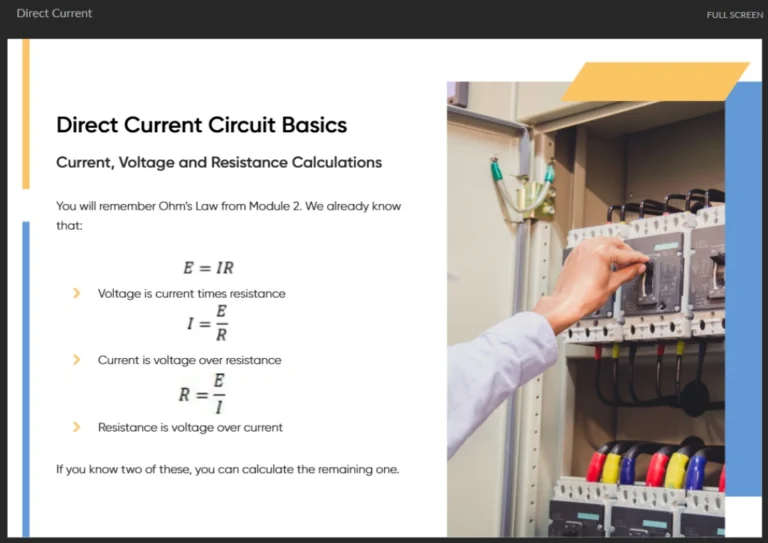 Direct Current

FULL SCREEN

Direct Current Circuit Basics

Current, Voltage and Resistance Calculations

You will remember Ohm's Law from Module 2. We already know that:

$E = IR$

Voltage is current times resistance

$I = \frac{E}{R}$

Current is voltage over resistance

$R = \frac{E}{I}$

Resistance is voltage over current

If you know two of these, you can calculate the remaining one.