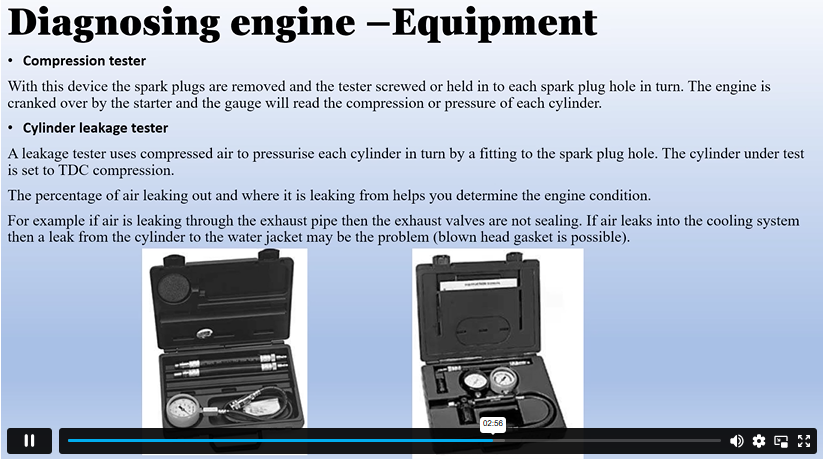 Diagnosing engine –Equipment

• Compression tester

With this device the spark plugs are removed and the tester screwed or held in to each spark plug hole in turn. The engine is cranked over by the starter and the gauge will read the compression or pressure of each cylinder.

• Cylinder leakage tester

A leakage tester uses compressed air to pressurise each cylinder in turn by a fitting to the spark plug hole. The cylinder under test is set to TDC compression.

The percentage of air leaking out and where it is leaking from helps you determine the engine condition.

For example if air is leaking through the exhaust pipe then the exhaust valves are not sealing. If air leaks into the cooling system then a leak from the cylinder to the water jacket may be the problem (blown head gasket is possible).

02:56