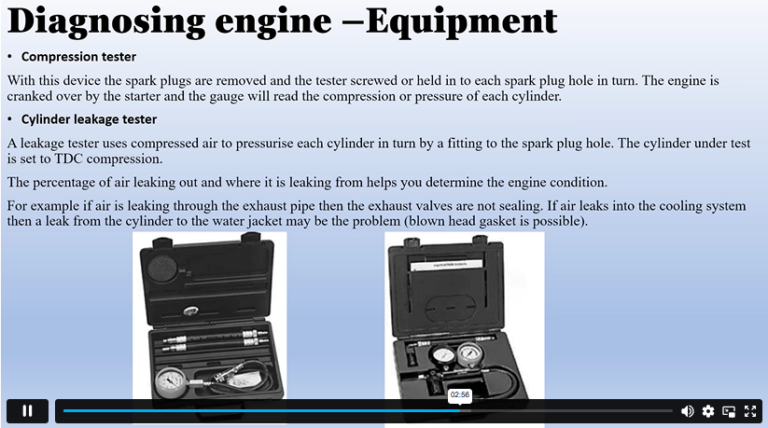 Diagnosing engine –Equipment

• Compression tester

With this device the spark plugs are removed and the tester screwed or held in to each spark plug hole in turn. The engine is cranked over by the starter and the gauge will read the compression or pressure of each cylinder.

• Cylinder leakage tester

A leakage tester uses compressed air to pressurise each cylinder in turn by a fitting to the spark plug hole. The cylinder under test is set to TDC compression.

The percentage of air leaking out and where it is leaking from helps you determine the engine condition.

For example if air is leaking through the exhaust pipe then the exhaust valves are not sealing. If air leaks into the cooling system then a leak from the cylinder to the water jacket may be the problem (blown head gasket is possible).

02:56