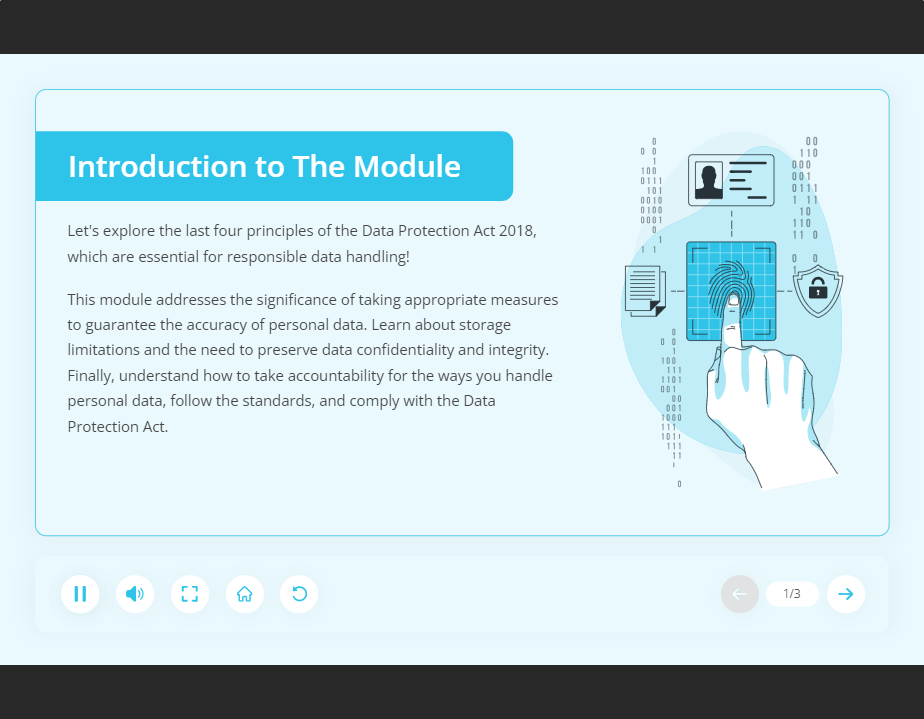 Introduction to The Module

Let's explore the last four principles of the Data Protection Act 2018, which are essential for responsible data handling!

This module addresses the significance of taking appropriate measures to guarantee the accuracy of personal data. Learn about storage limitations and the need to preserve data confidentiality and integrity. Finally, understand how to take accountability for the ways you handle personal data, follow the standards, and comply with the Data Protection Act.

1/3