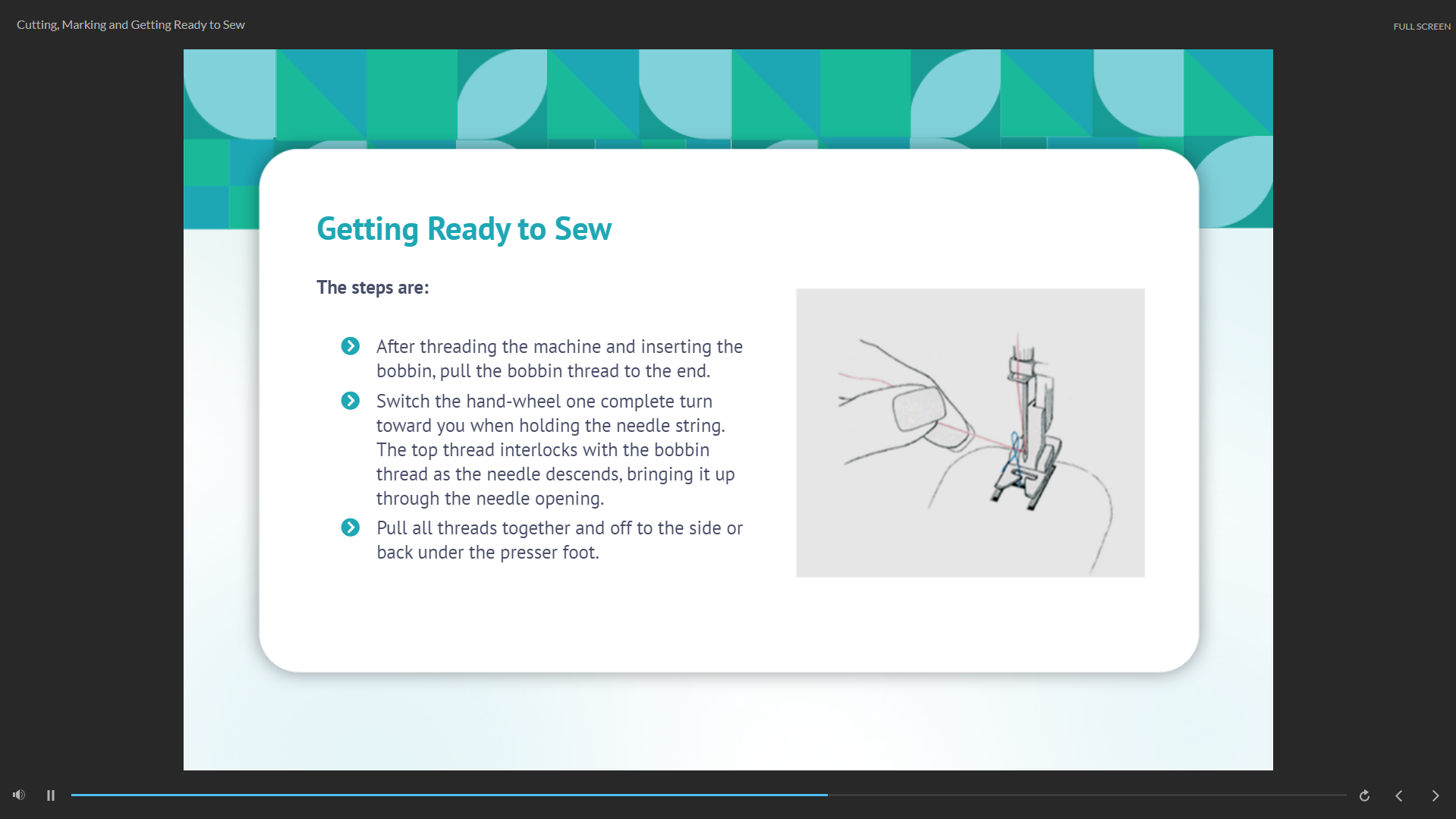 Cutting, Marking and Getting Ready to Sew

FULL SCREEN

Getting Ready to Sew

The steps are:

After threading the machine and inserting the bobbin, pull the bobbin thread to the end.

Switch the hand-wheel one complete turn toward you when holding the needle string. The top thread interlocks with the bobbin thread as the needle descends, bringing it up through the needle opening.

Pull all threads together and off to the side or back under the presser foot.