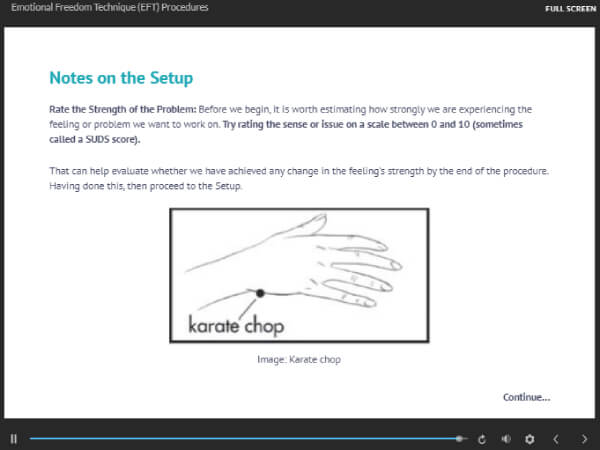 Emotional Freedom Technique (EFT) Procedures

FULL SCREEN

Notes on the Setup

Rate the Strength of the Problem: Before we begin, it is worth estimating how strongly we are experiencing the feeling or problem we want to work on. Try rating the sense or issue on a scale between 0 and 10 (sometimes called a SUDS score).

That can help evaluate whether we have achieved any change in the feeling's strength by the end of the procedure. Having done this, then proceed to the Setup.

karate chop

Image: Karate chop

Continue...