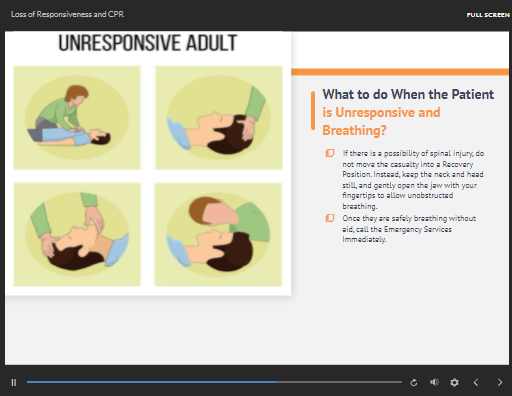 Loss of Responsiveness and CPR

FULL SCREEN

UNRESPONSIVE ADULT

What to do When the Patient is Unresponsive and Breathing?

If there is a possibility of spinal injury, do not move the casualty into a Recovery Position. Instead, keep the neck and head still, and gently open the jaw with your fingertips to allow unobstructed breathing.

Once they are safely breathing without aid, call the Emergency Services Immediately.