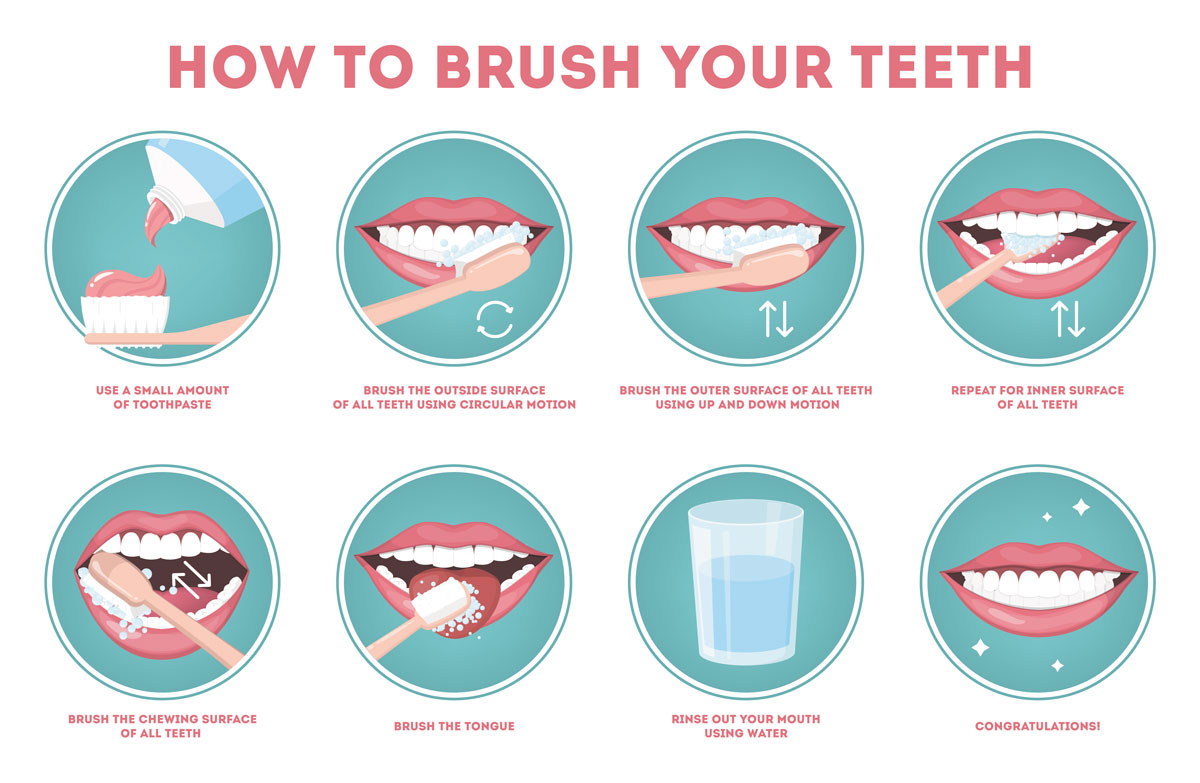 HOW TO BRUSH YOUR TEETH

USE A SMALL AMOUNT OF TOOTHPASTE

BRUSH THE OUTSIDE SURFACE OF ALL TEETH USING CIRCULAR MOTION

BRUSH THE OUTER SURFACE OF ALL TEETH USING UP AND DOWN MOTION

REPEAT FOR INNER SURFACE OF ALL TEETH

BRUSH THE CHEWING SURFACE OF ALL TEETH

BRUSH THE TONGUE

RINSE OUT YOUR MOUTH USING WATER

CONGRATULATIONS!