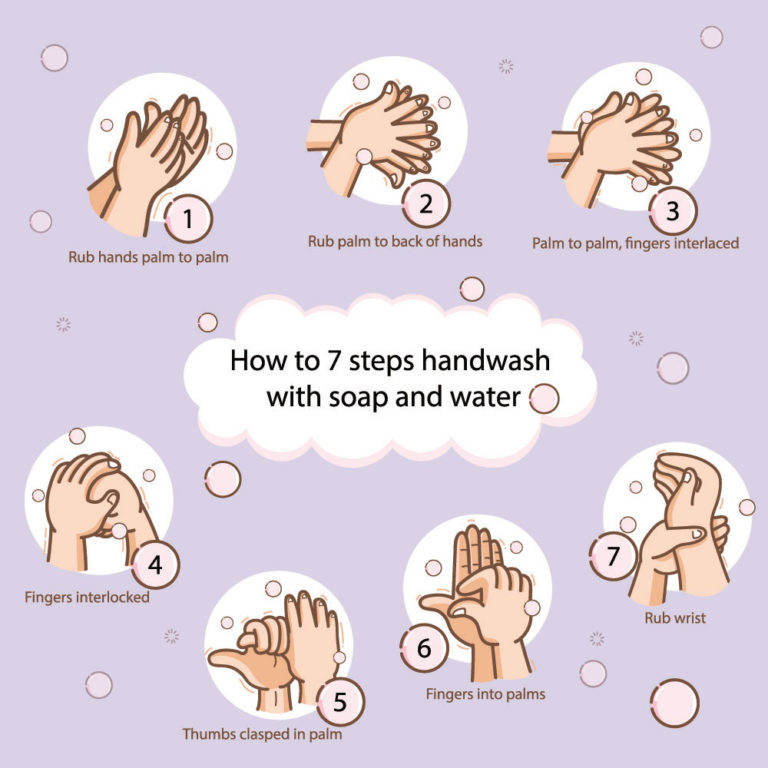 1
Rub hands palm to palm

2
Rub palm to back of hands

3
Palm to palm, fingers interlaced

How to 7 steps handwash with soap and water

4
Fingers interlocked

5
Thumbs clasped in palm

6
Fingers into palms

7
Rub wrist